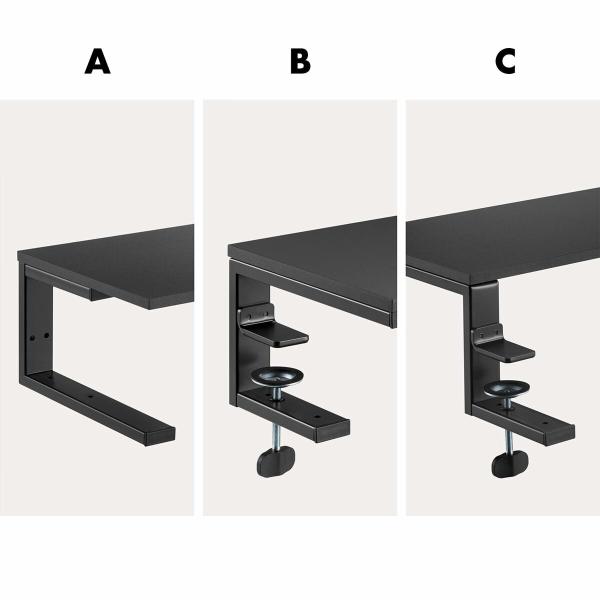 A

B

C