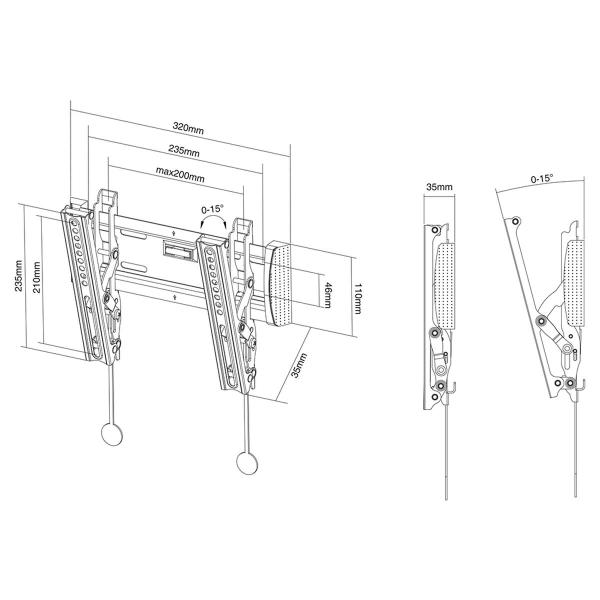 320mm
235mm
max200mm
0-15°
235mm
210mm
46mm
110mm
35mm
35mm
0-15°